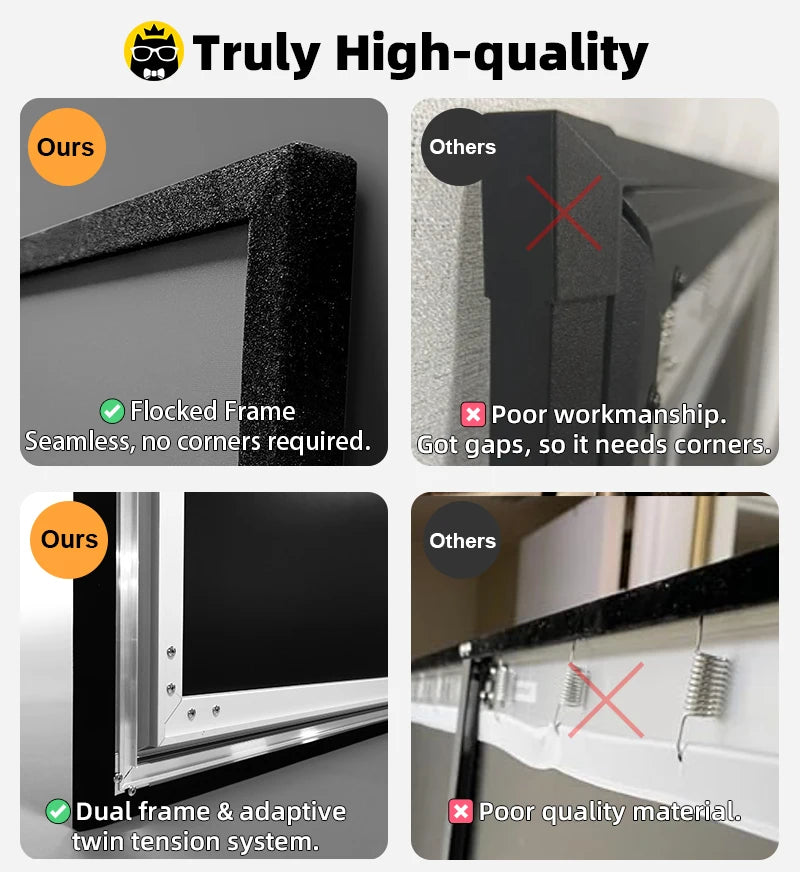 Truly High-quality

Ours

Flocked Frame
Seamless, no corners required.

Others

Poor workmanship.
Got gaps, so it needs corners.

Ours

Dual frame & adaptive twin tension system.

Others

Poor quality material.